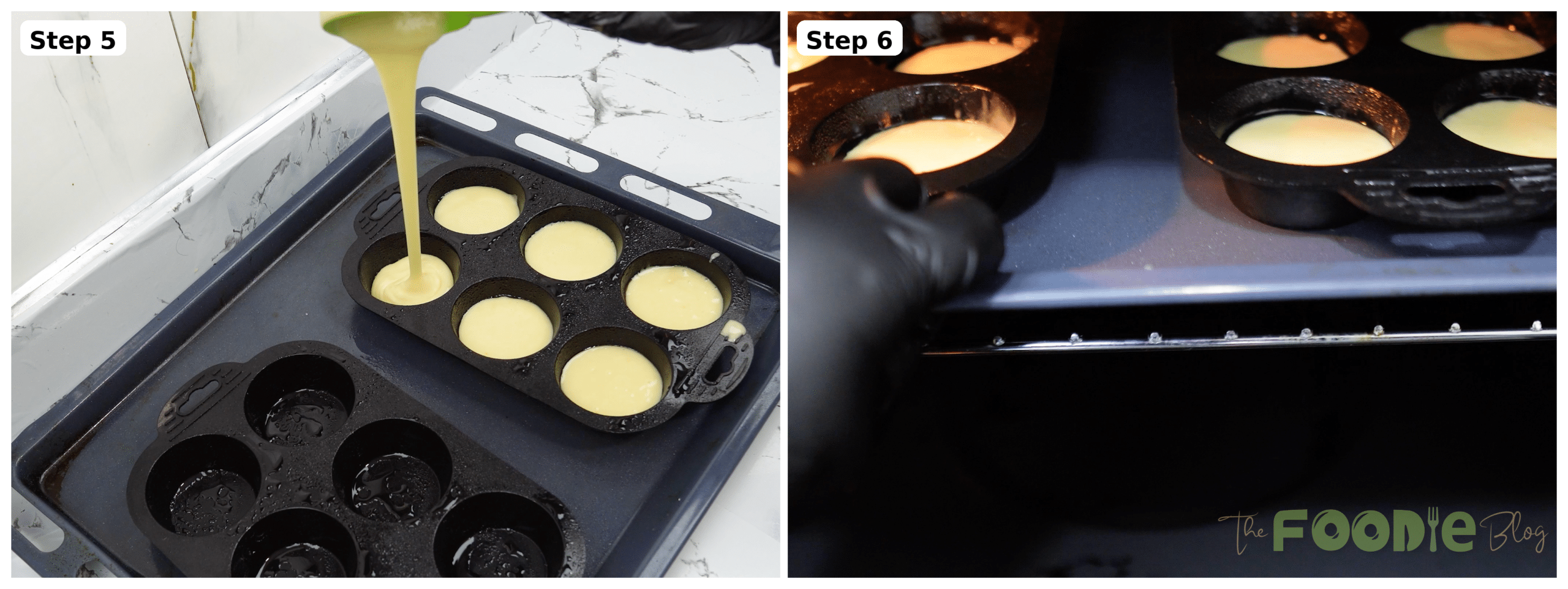 Step 5

Step 6

The FOODIE Blog